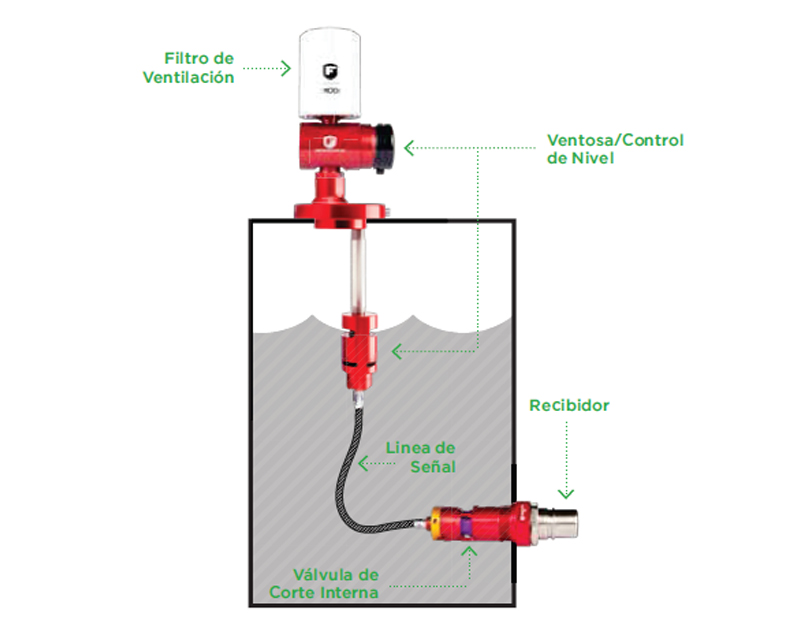 Filtro de Ventilación

Ventosa/Control de Nivel

Recibidor

Linea de Señal

Válvula de Corte Interna